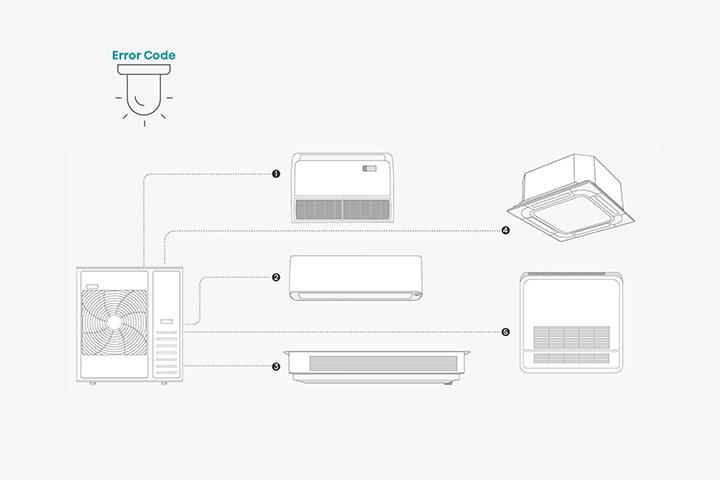 Error Code

1

4

2

5

3